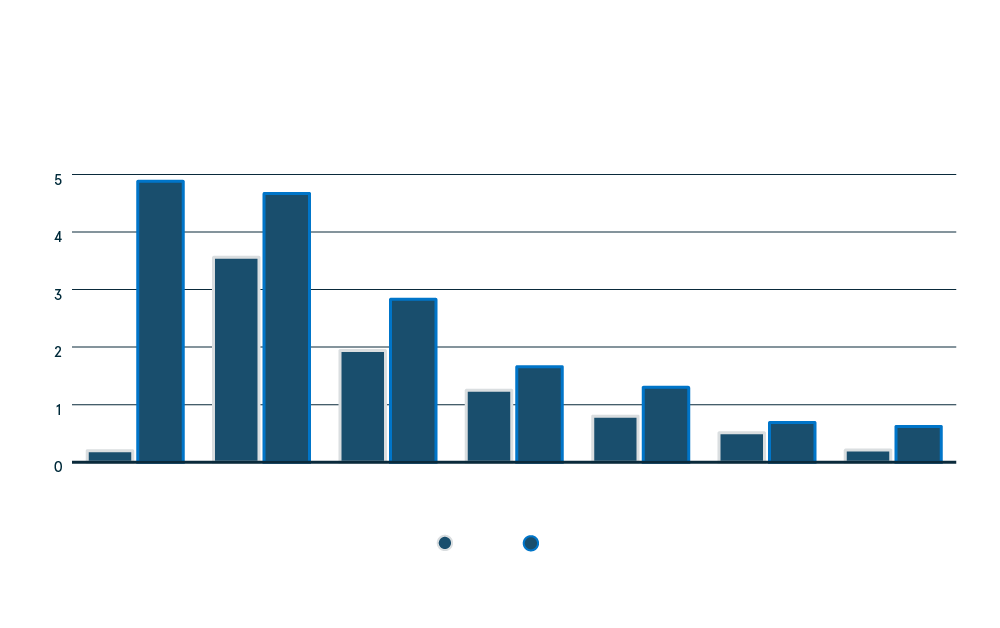 5
4
3
2
1
0