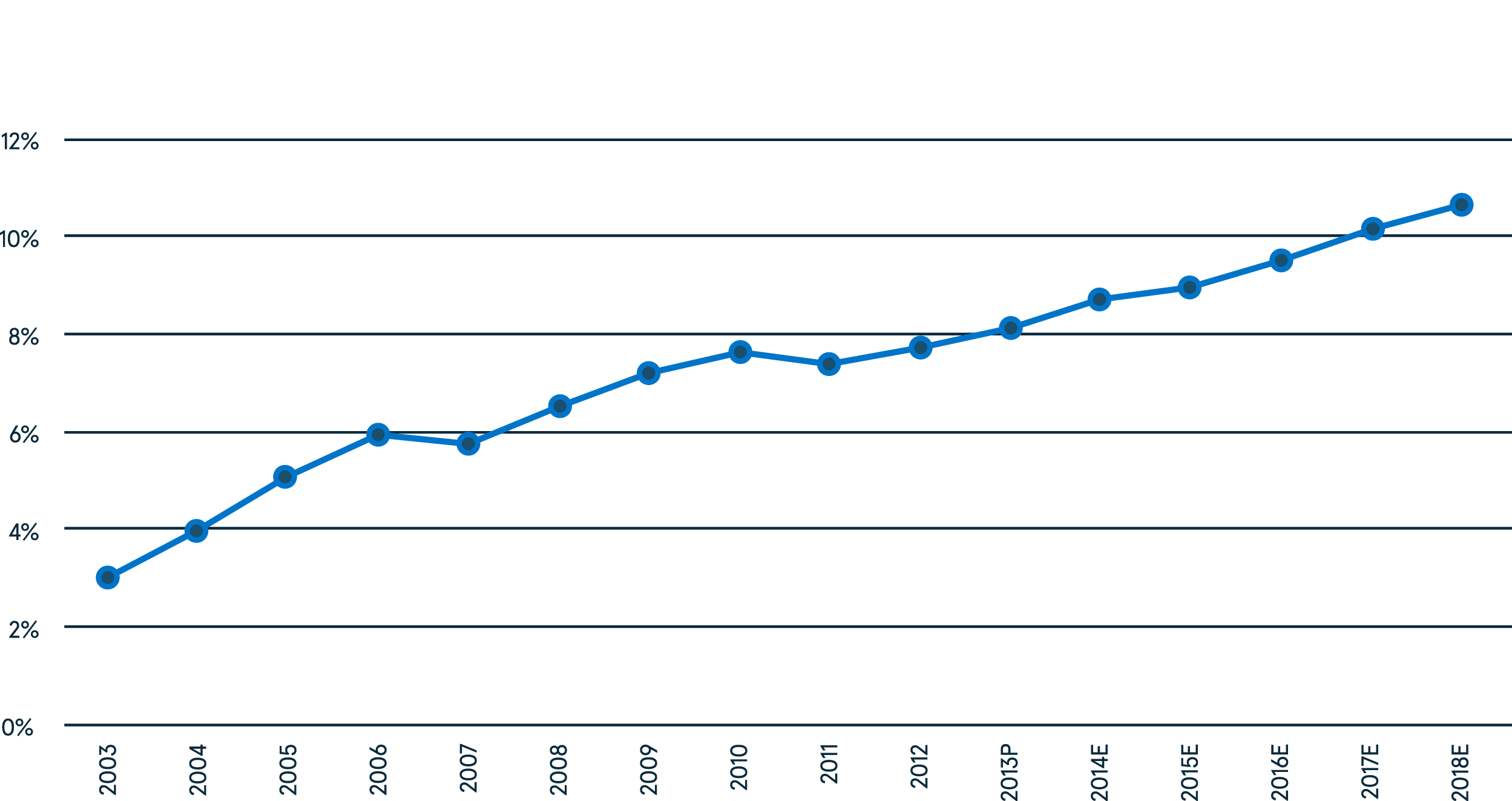 12%
10%
8%
6%
4%
2%
0%

2003
2004
2005
2006
2007
2008
2009
2010
2011
2012
2013P
2014E
2015E
2016E
2017E
2018E